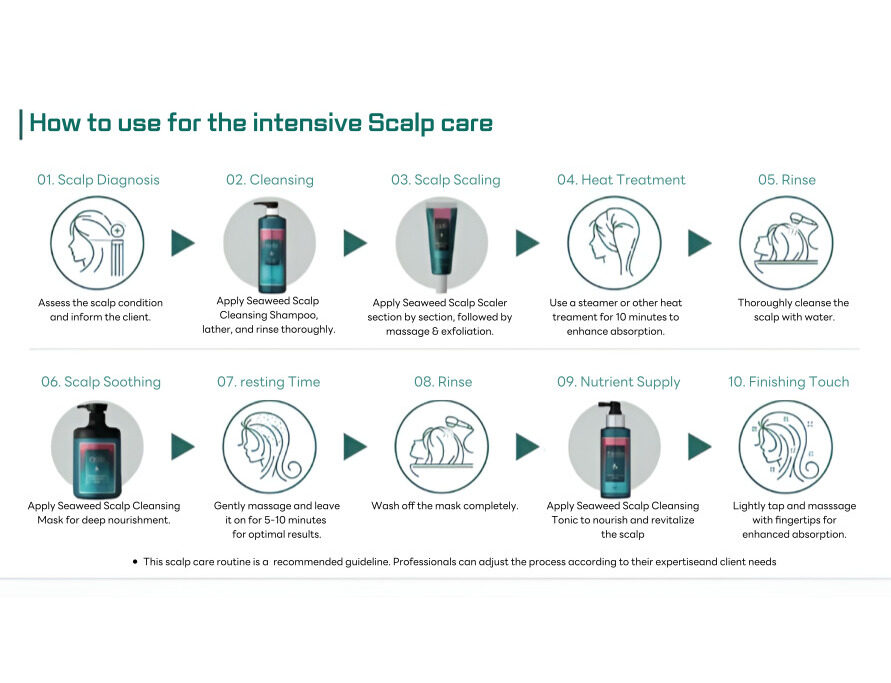 How to use for the intensive Scalp care

01. Scalp Diagnosis

Assess the scalp condition and inform the client.

02. Cleansing

Apply Seaweed Scalp Cleansing Shampoo, lather, and rinse thoroughly.

03. Scalp Scaling

Apply Seaweed Scalp Scaler section by section, followed by massage & exfoliation.

04. Heat Treatment

Use a steamer or other heat treament for 10 minutes to enhance absorption.

05. Rinse

Thoroughly cleanse the scalp with water.

06. Scalp Soothing

Apply Seaweed Scalp Cleansing Mask for deep nourishment.

07. resting Time

Gently massage and leave it on for 5-10 minutes for optimal results.

08. Rinse

Wash off the mask completely.

09. Nutrient Supply

Apply Seaweed Scalp Cleansing Tonic to nourish and revitalize the scalp

10. Finishing Touch

Lightly tap and masssage with fingertips for enhanced absorption.

• This scalp care routine is a recommended guideline. Professionals can adjust the process according to their expertiseand client needs