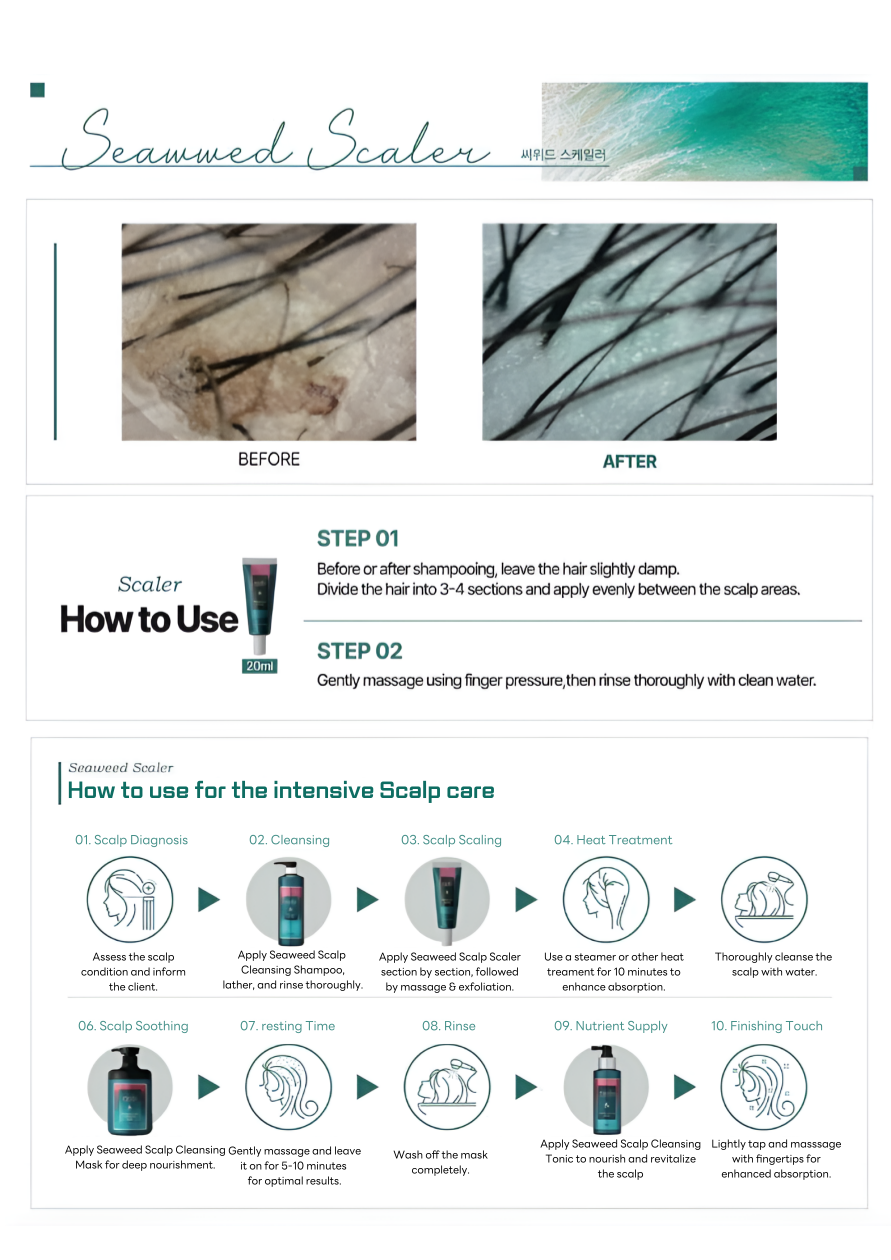 Seawwed Scaler 씨위드 스케일러

BEFORE

AFTER

Scaler
How to Use
20ml

STEP 01
Before or after shampooing, leave the hair slightly damp.
Divide the hair into 3-4 sections and apply evenly between the scalp areas.

STEP 02
Gently massage using finger pressure,then rinse thoroughly with clean water.

Seaweed Scaler
How to use for the intensive Scalp care

01. Scalp Diagnosis
Assess the scalp condition and inform the client.

02. Cleansing
Apply Seaweed Scalp Cleansing Shampoo, lather, and rinse thoroughly.

03. Scalp Scaling
Apply Seaweed Scalp Scaler section by section, followed by massage & exfoliation.

04. Heat Treatment
Use a steamer or other heat treament for 10 minutes to enhance absorption.

Thoroughly cleanse the scalp with water.

06. Scalp Soothing
Apply Seaweed Scalp Cleansing Mask for deep nourishment.

07. resting Time
Gently massage and leave it on for 5-10 minutes for optimal results.

08. Rinse
Wash off the mask completely.

09. Nutrient Supply
Apply Seaweed Scalp Cleansing Tonic to nourish and revitalize the scalp

10. Finishing Touch
Lightly tap and masssage with fingertips for enhanced absorption.